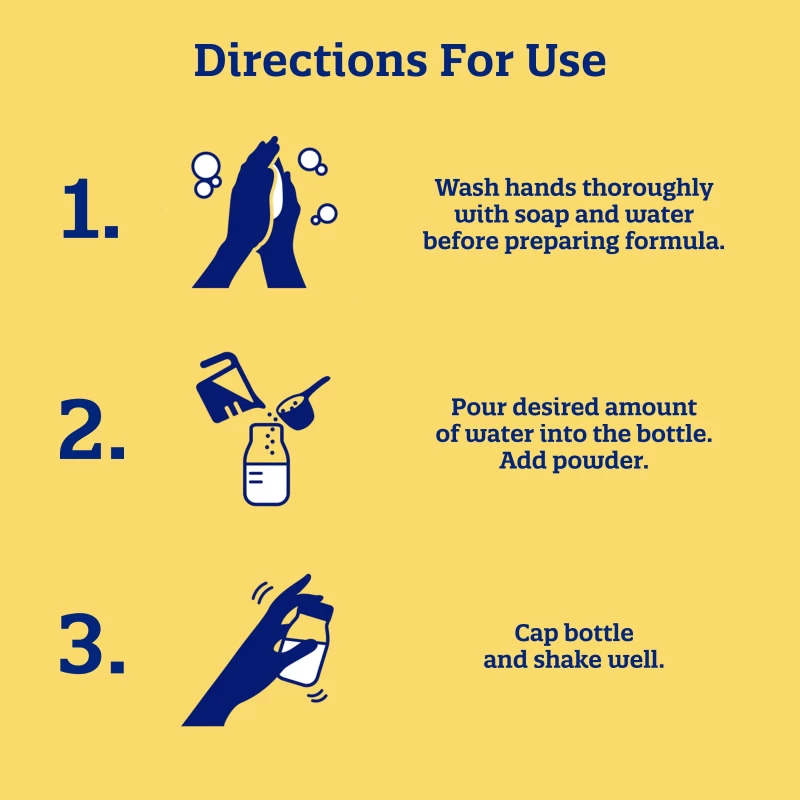 Directions For Use

1.

Wash hands thoroughly with soap and water before preparing formula.

2.

Pour desired amount of water into the bottle. Add powder.

3.

Cap bottle and shake well.