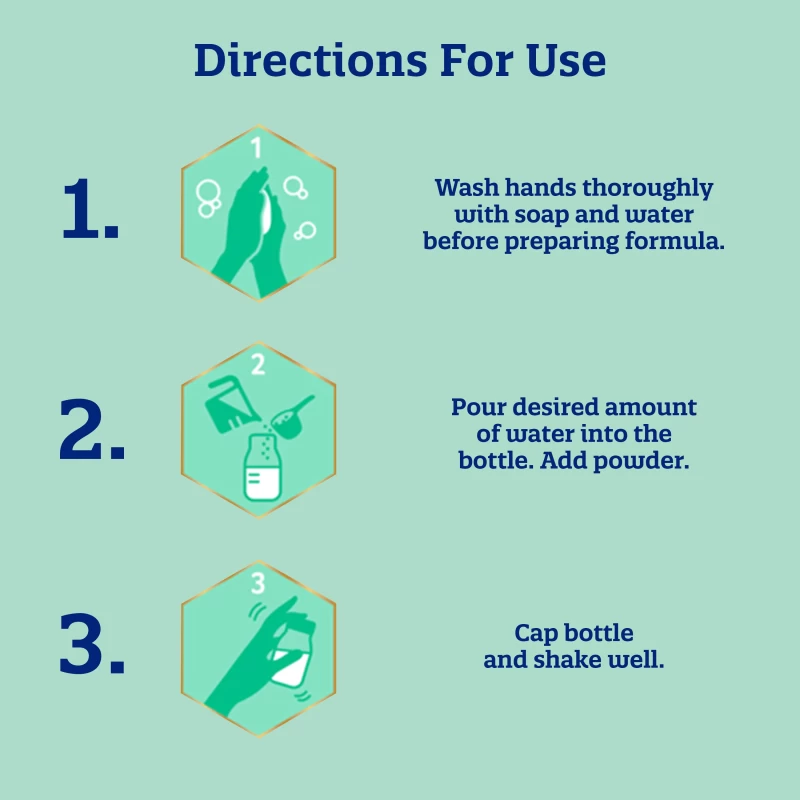 Directions For Use

1.

1

Wash hands thoroughly with soap and water before preparing formula.

2.

2

Pour desired amount of water into the bottle. Add powder.

3.

3

Cap bottle and shake well.