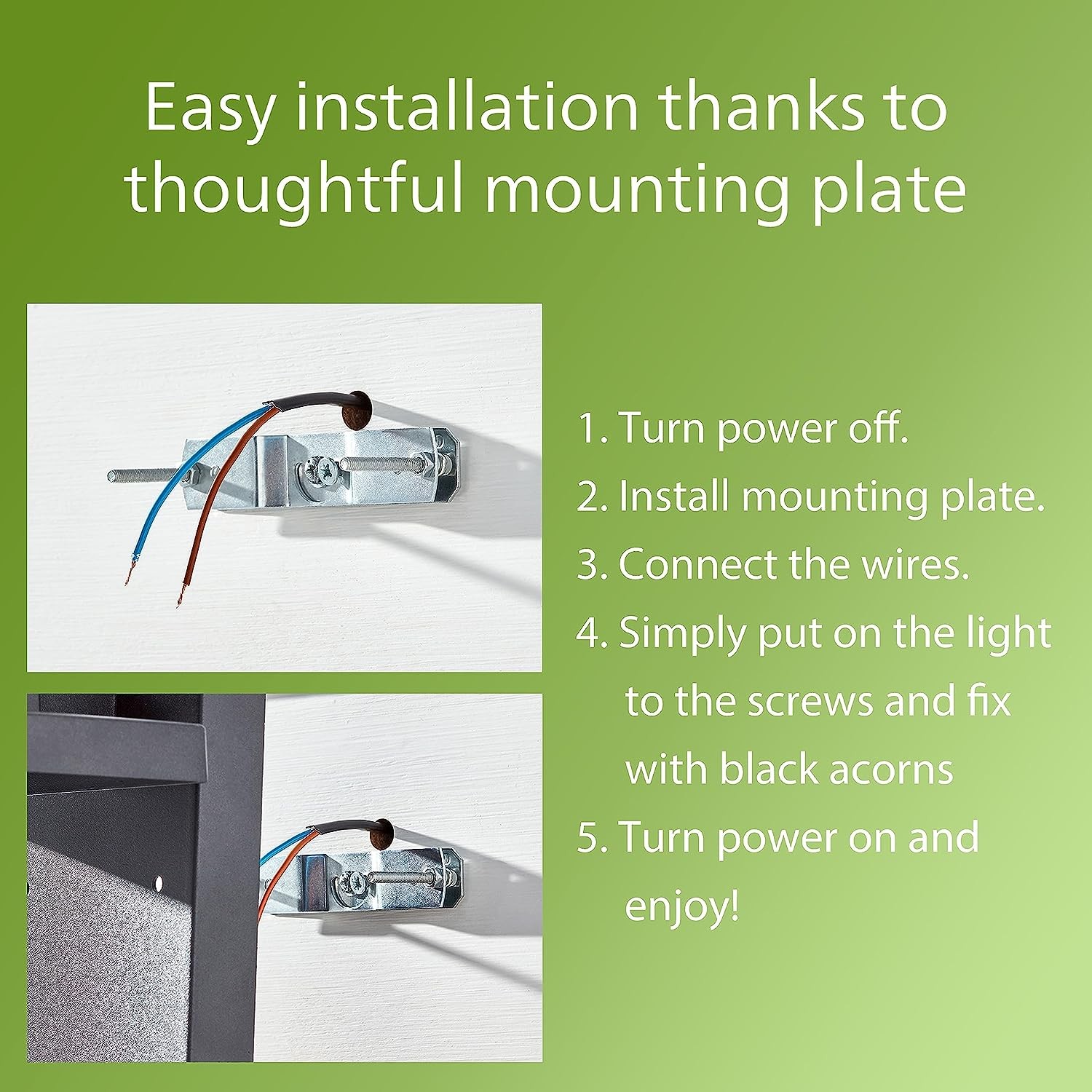 Easy installation thanks to thoughtful mounting plate

1. Turn power off.
2. Install mounting plate.
3. Connect the wires.
4. Simply put on the light to the screws and fix with black acorns
5. Turn power on and enjoy!