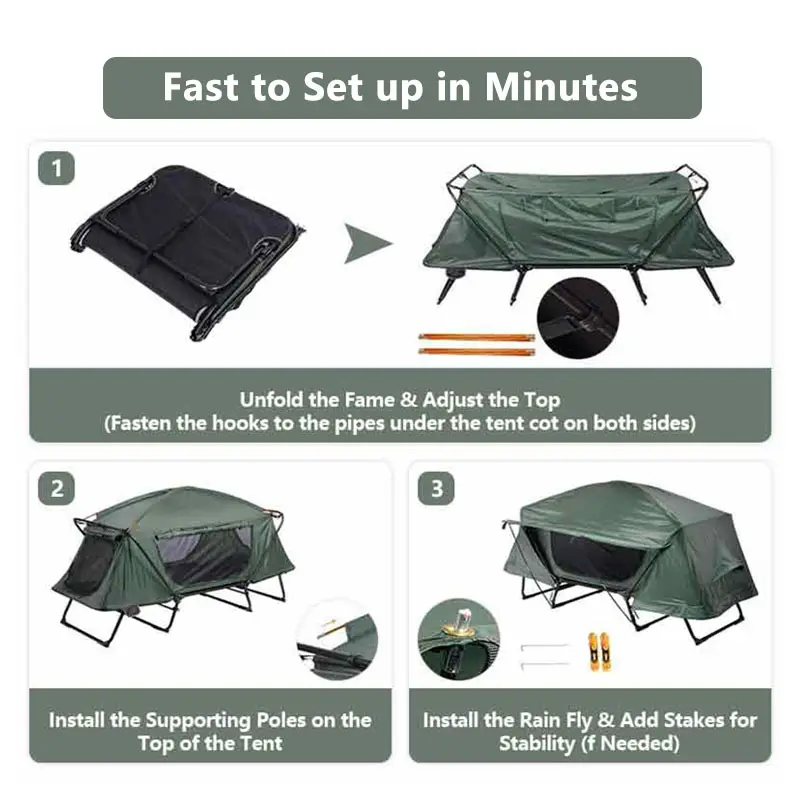 Fast to Set up in Minutes

1

Unfold the Fame & Adjust the Top
(Fasten the hooks to the pipes under the tent cot on both sides)

2

Install the Supporting Poles on the Top of the Tent

3

Install the Rain Fly & Add Stakes for Stability (f Needed)