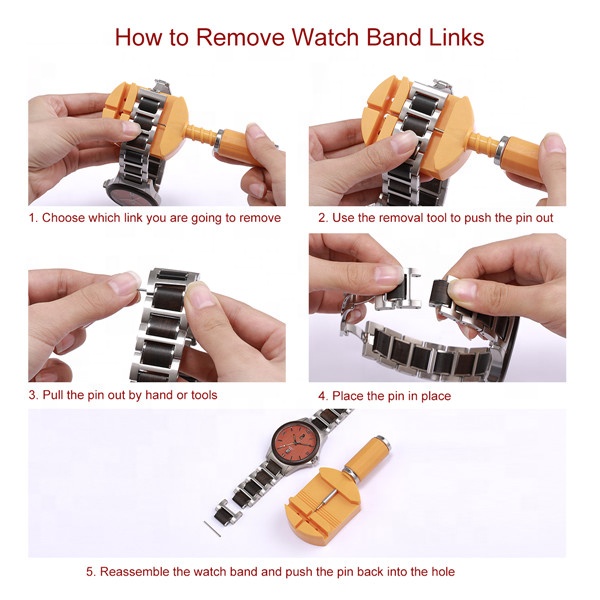 How to Remove Watch Band Links

1. Choose which link you are going to remove

2. Use the removal tool to push the pin out

3. Pull the pin out by hand or tools

4. Place the pin in place

5. Reassemble the watch band and push the pin back into the hole